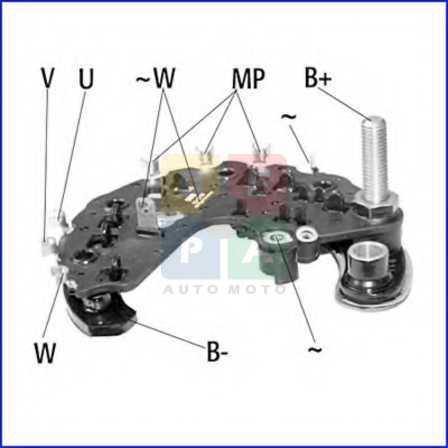 V U ~W MP B+

~

PIA
AUTO MOTO

W B- ~